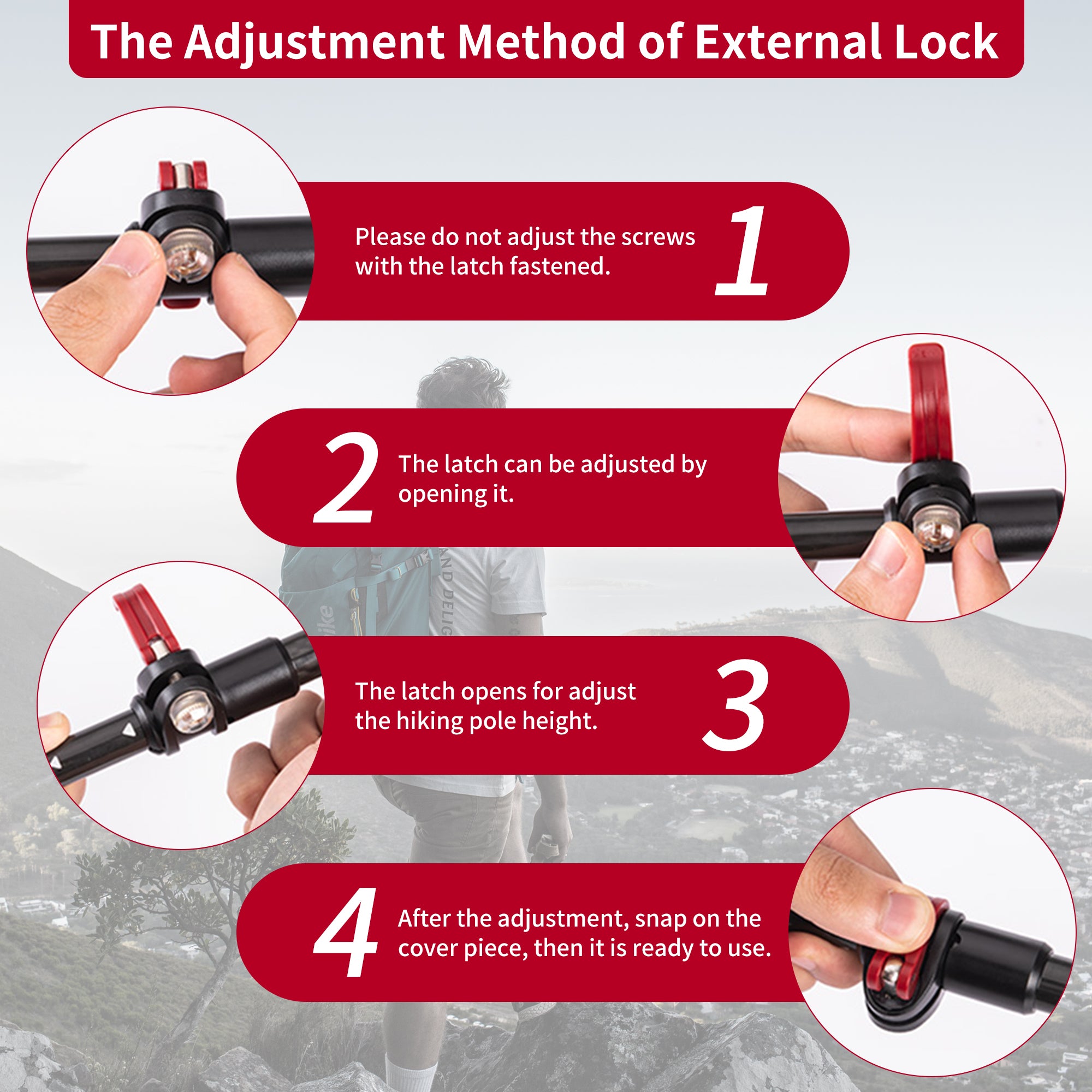 The Adjustment Method of External Lock

Please do not adjust the screws with the latch fastened. 1

2 The latch can be adjusted by opening it.

The latch opens for adjust the hiking pole height. 3

4 After the adjustment, snap on the cover piece, then it is ready to use.