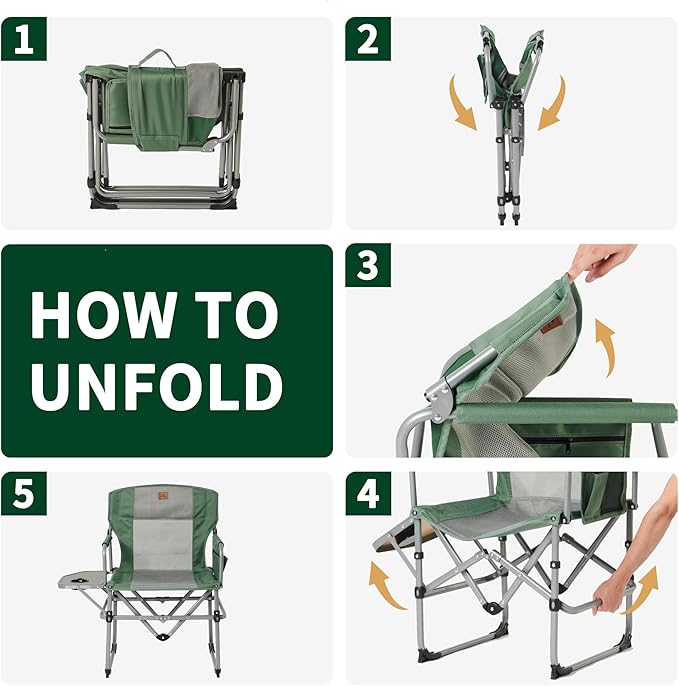 1

2

HOW TO UNFOLD

3

5

4